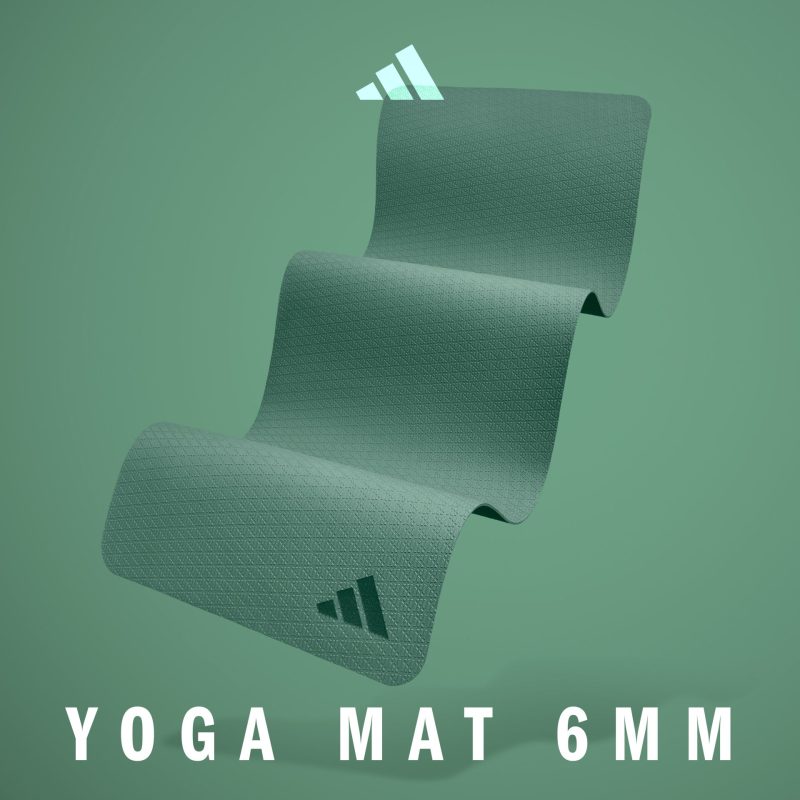 YOGA MAT 6MM